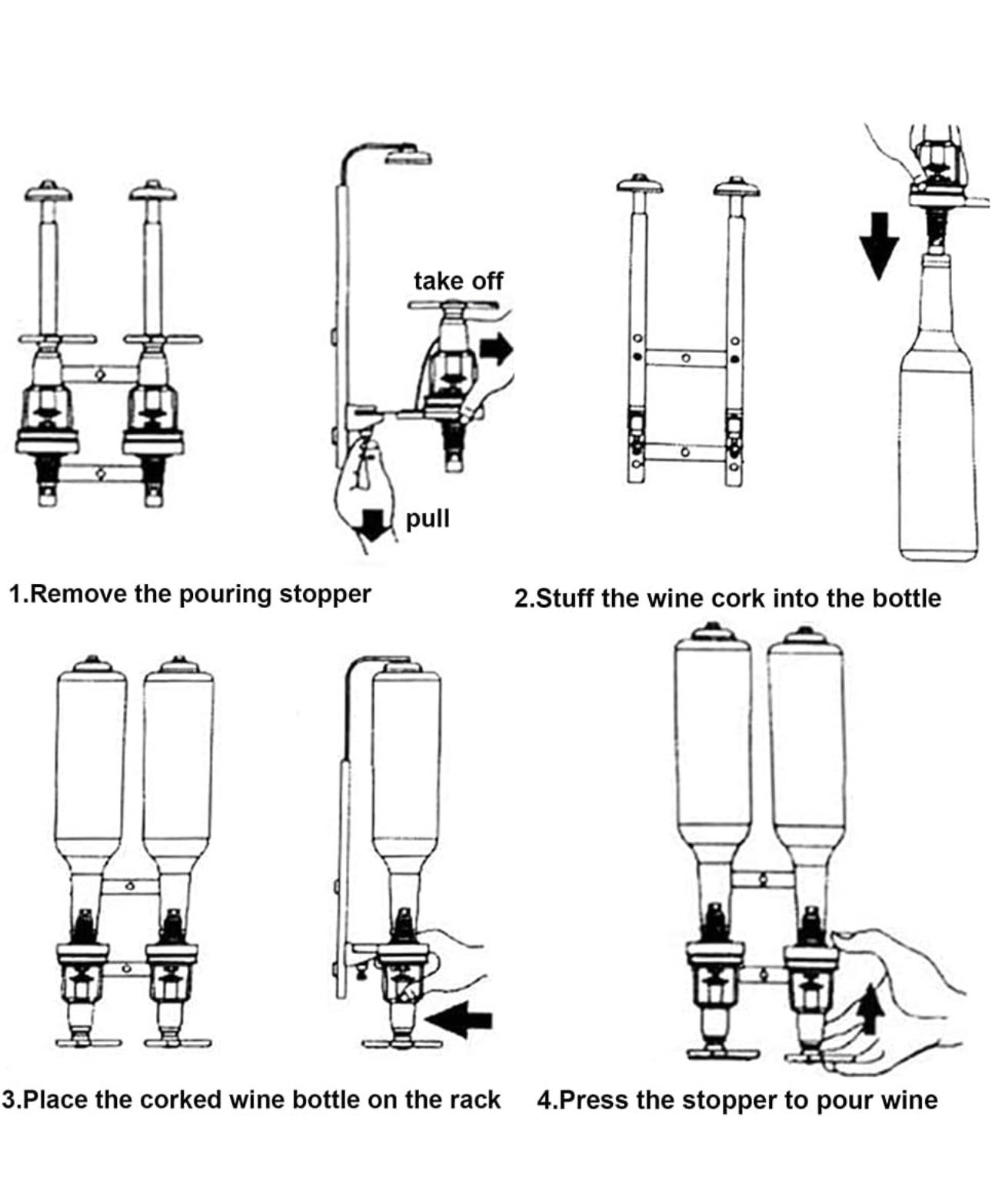 take off

pull

1.Remove the pouring stopper

2.Stuff the wine cork into the bottle

3.Place the corked wine bottle on the rack

4.Press the stopper to pour wine