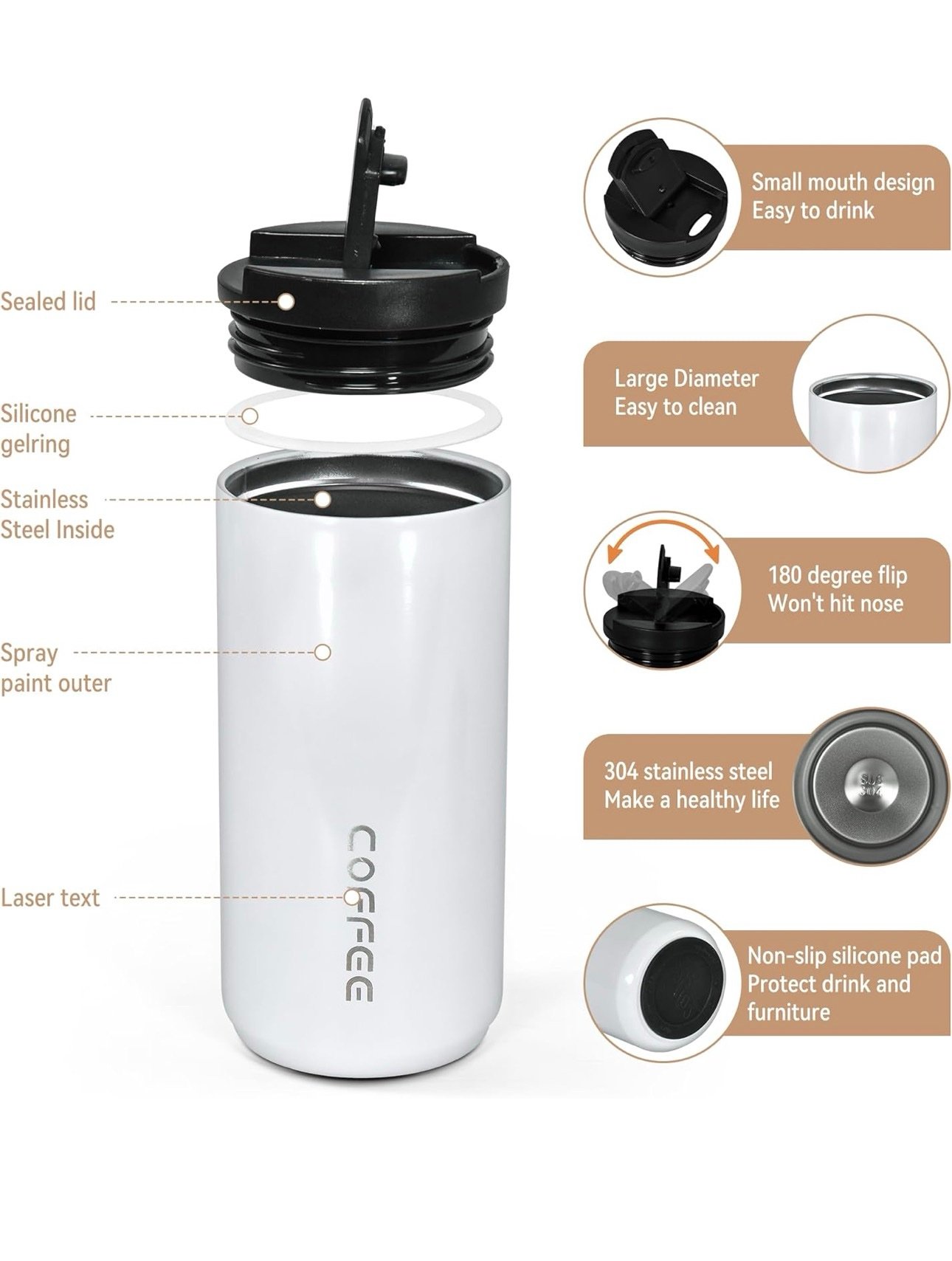 Sealed lid

Silicone gelring

Stainless Steel Inside

Spray paint outer

Laser text

COFFEE

Small mouth design
Easy to drink

Large Diameter
Easy to clean

180 degree flip
Won't hit nose

304 stainless steel
Make a healthy life

SUS 304

Non-slip silicone pad
Protect drink and furniture