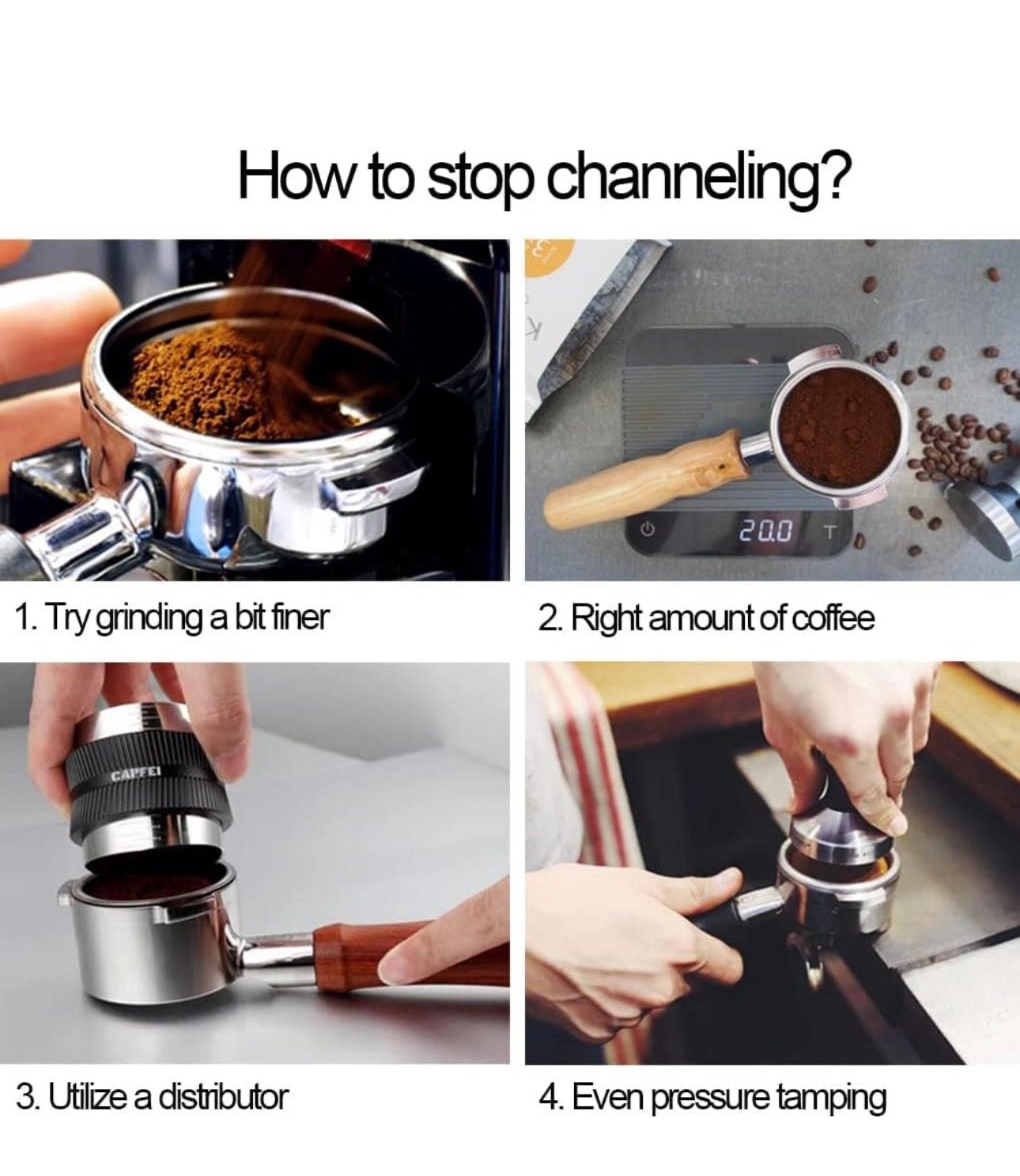 How to stop channeling?

20.0 T

1. Try grinding a bit finer

2. Right amount of coffee

CAFFEI

3. Utilize a distributor

4. Even pressure tamping