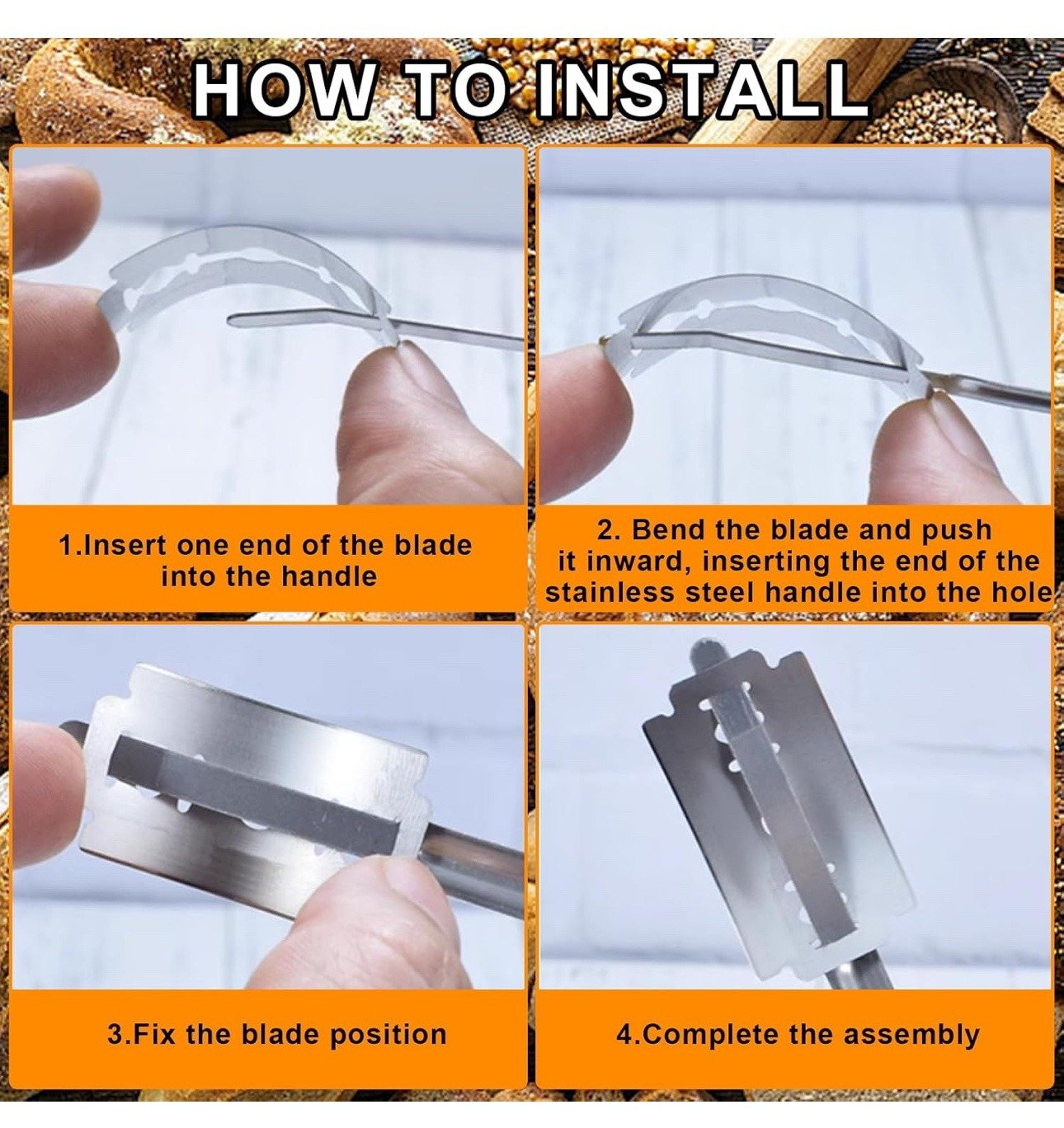 HOW TO INSTALL

1.Insert one end of the blade into the handle

2. Bend the blade and push it inward, inserting the end of the stainless steel handle into the hole

3.Fix the blade position

4.Complete the assembly