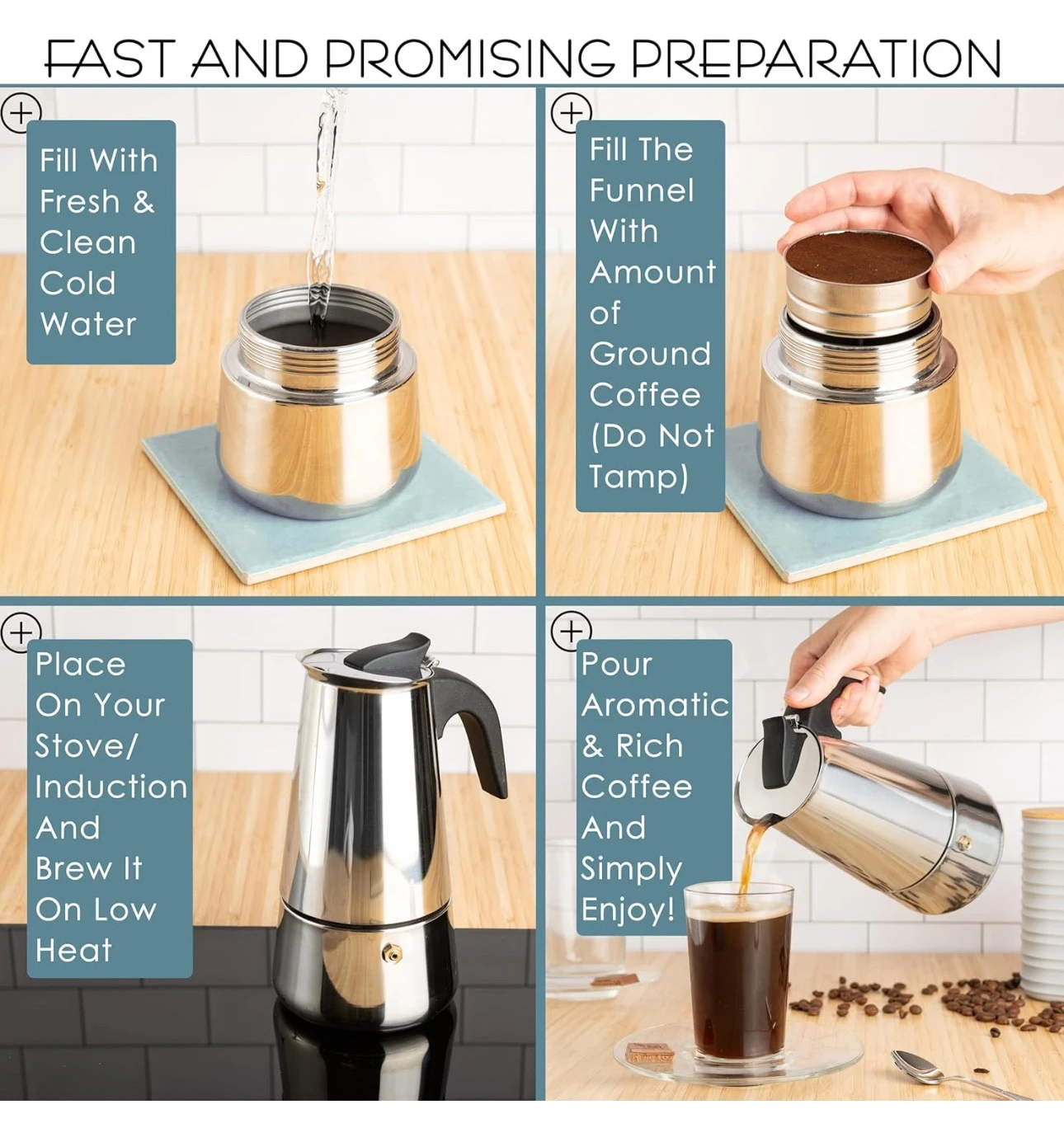 FAST AND PROMISING PREPARATION

Fill With Fresh & Clean Cold Water

Fill The Funnel With Amount of Ground Coffee (Do Not Tamp)

Place On Your Stove/ Induction And Brew It On Low Heat

Pour Aromatic & Rich Coffee And Simply Enjoy!