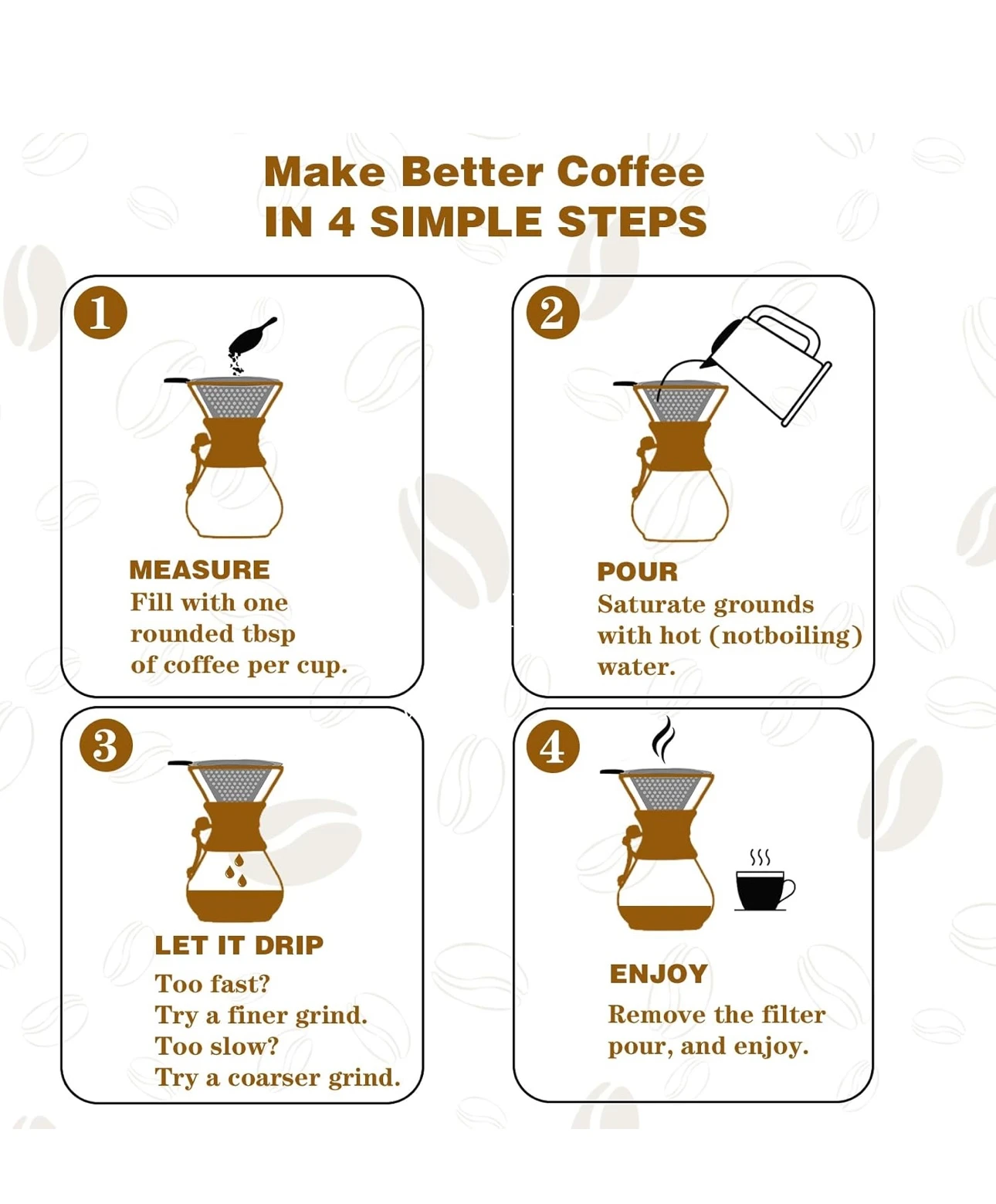 Make Better Coffee
IN 4 SIMPLE STEPS

1

MEASURE
Fill with one rounded tbsp of coffee per cup.

2

POUR
Saturate grounds with hot (notboiling) water.

3

LET IT DRIP
Too fast?
Try a finer grind.
Too slow?
Try a coarser grind.

4

ENJOY
Remove the filter pour, and enjoy.